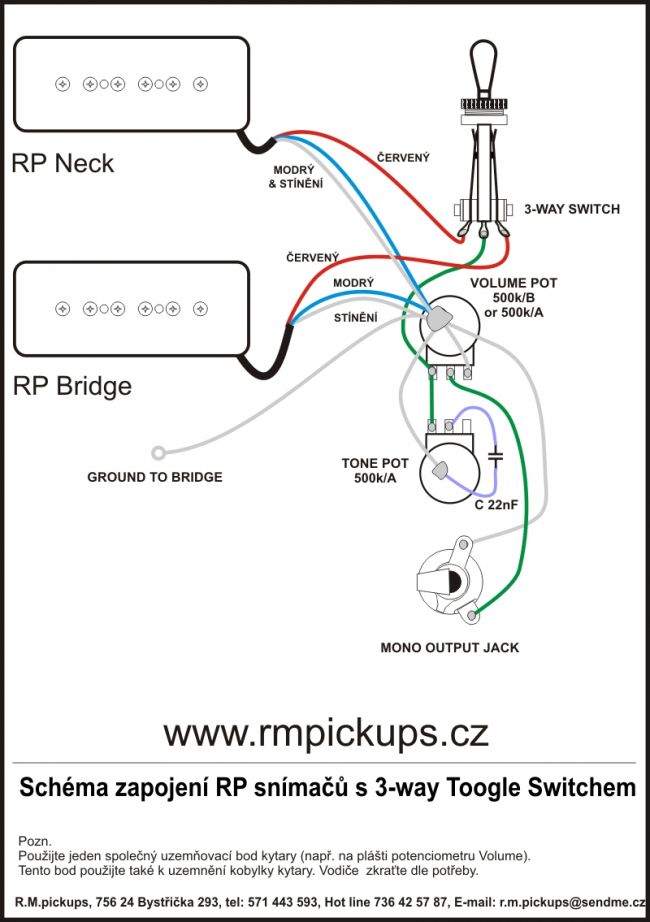 RP Neck

MODRÝ & STÍNĚNÍ

ČERVENÝ

3-WAY SWITCH

ČERVENÝ

MODRÝ

STÍNĚNÍ

VOLUME POT 500k/B or 500k/A

RP Bridge

GROUND TO BRIDGE

TONE POT 500k/A

C 22nF

MONO OUTPUT JACK

www.rmpickups.cz

Schéma zapojení RP snímačů s 3-way Toogle Switchem

Pozn.
Použijte jeden společný uzemňovací bod kytary (např. na plášti potenciometru Volume).
Tento bod použijte také k uzemnění kobylky kytary. Vodiče zkraťte dle potřeby.

R.M.pickups, 756 24 Bystřička 293, tel: 571 443 593, Hot line 736 42 57 87, E-mail: r.m.pickups@sendme.cz