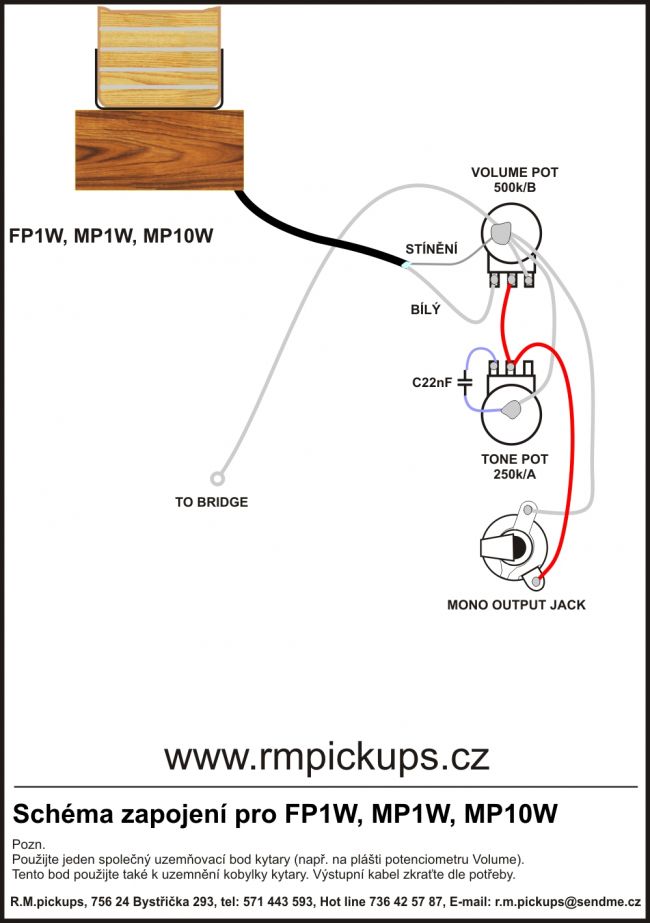 FP1W, MP1W, MP10W

VOLUME POT
500k/B

STÍNĚNÍ

BÍLÝ

C22nF

TONE POT
250k/A

TO BRIDGE

MONO OUTPUT JACK

www.rmpickups.cz

Schéma zapojení pro FP1W, MP1W, MP10W

Pozn.
Použijte jeden společný uzemňovací bod kytary (např. na plášti potenciometru Volume).
Tento bod použijte také k uzemnění kobylky kytary. Výstupní kabel zkraťte dle potřeby.

R.M.pickups, 756 24 Bystřička 293, tel: 571 443 593, Hot line 736 42 57 87, E-mail: r.m.pickups@sendme.cz